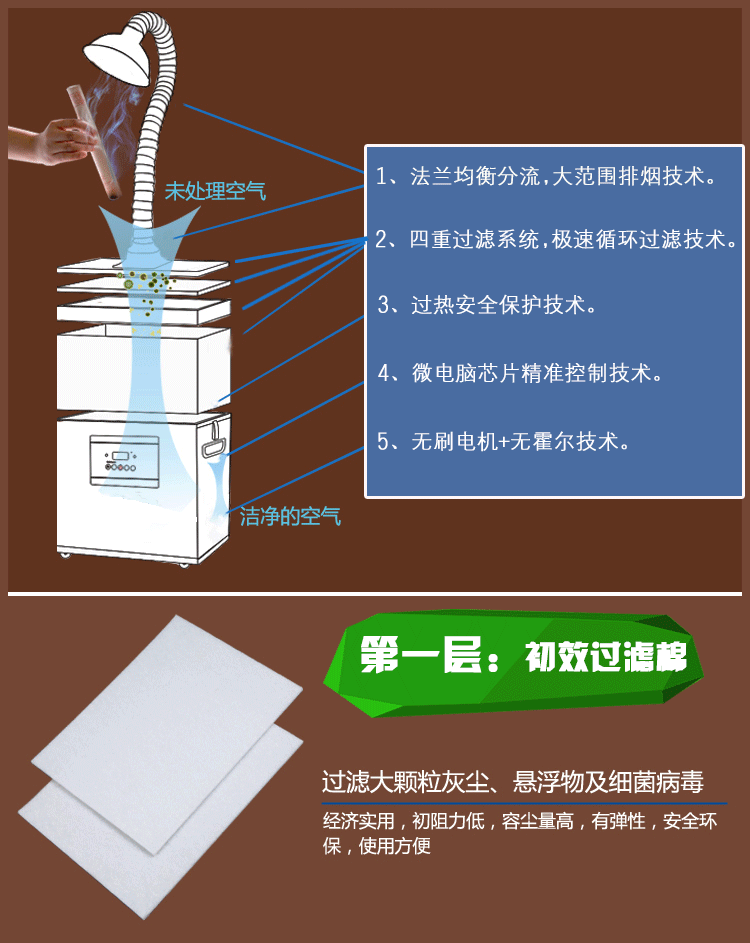 未处理空气

洁净的空气

1、法兰均衡分流,大范围排烟技术。

2、四重过滤系统,极速循环过滤技术。

3、过热安全保护技术。

4、微电脑芯片精准控制技术。

5、无刷电机+无霍尔技术。

第一层：初效过滤棉

过滤大颗粒灰尘、悬浮物及细菌病毒

经济实用，初阻力低，容尘量高，有弹性，安全环保，使用方便